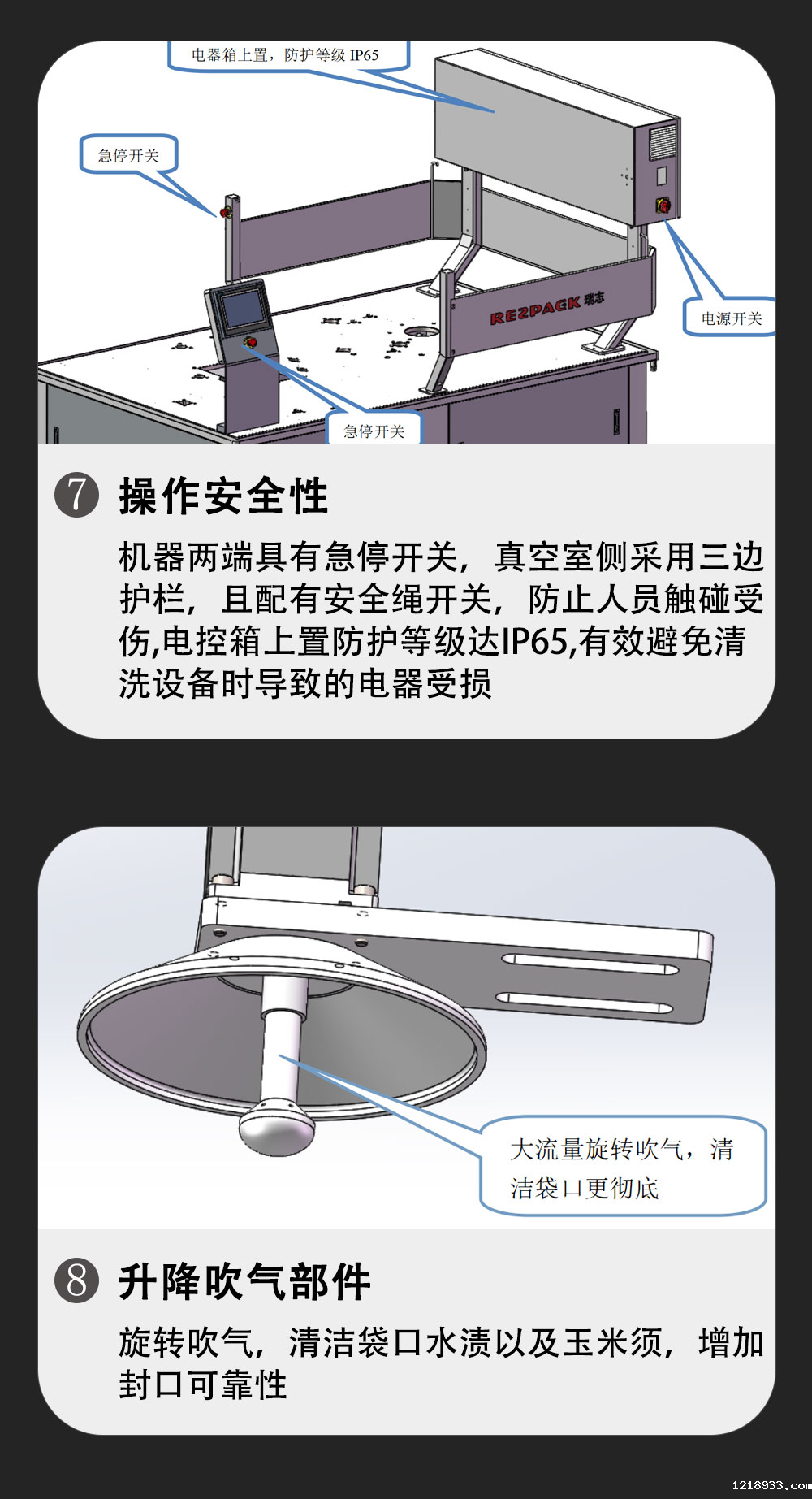 电器箱上置，防护等级 IP65

急停开关

REZPACK 瑞志

电源开关

急停开关

⑦ 操作安全性

机器两端具有急停开关，真空室侧采用三边护栏，且配有安全绳开关，防止人员触碰受伤,电控箱上置防护等级达IP65,有效避免清洗设备时导致的电器受损

大流量旋转吹气，清洁袋口更彻底

⑧ 升降吹气部件

旋转吹气，清洁袋口水渍以及玉米须，增加封口可靠性

1218933.com